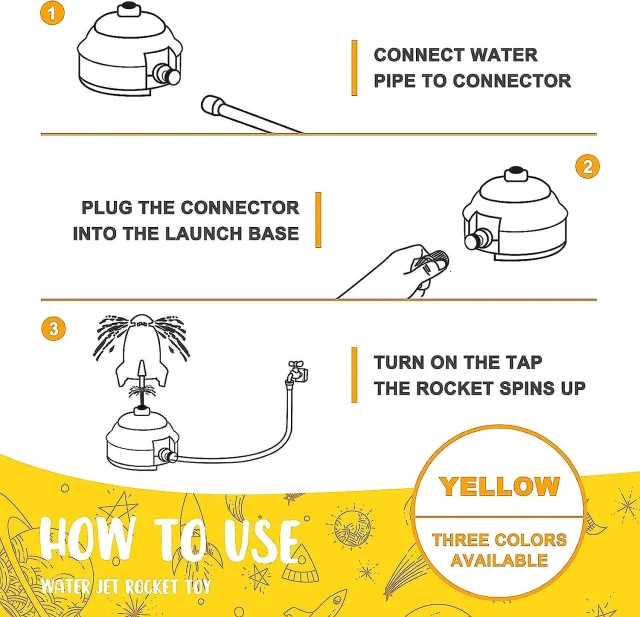 1

CONNECT WATER PIPE TO CONNECTOR

2

PLUG THE CONNECTOR INTO THE LAUNCH BASE

3

TURN ON THE TAP THE ROCKET SPINS UP

HOW TO USE

WATER JET ROCKET TOY

YELLOW

THREE COLORS AVAILABLE