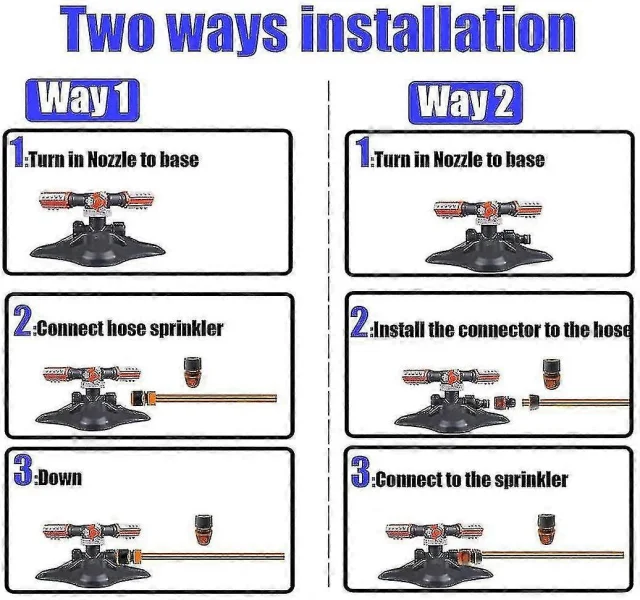 Two ways installation

Way 1

1:Turn in Nozzle to base

2:Connect hose sprinkler

3:Down

Way 2

1:Turn in Nozzle to base

2:Install the connector to the hose

3:Connect to the sprinkler