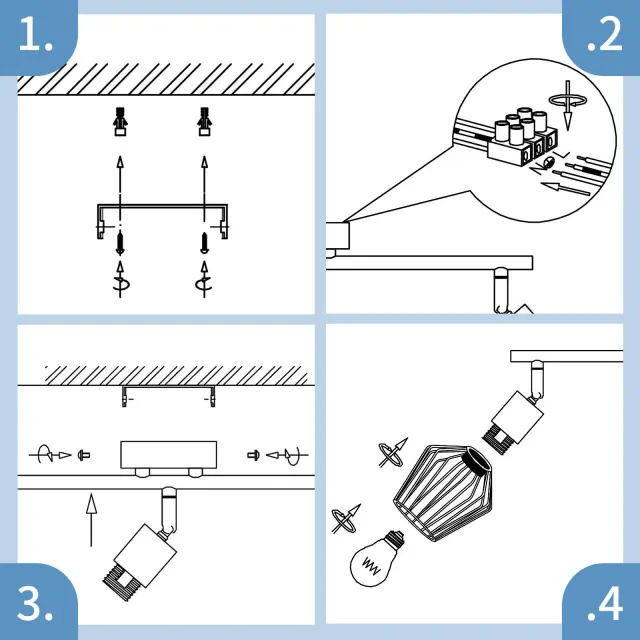 1.

.2

3.

.4