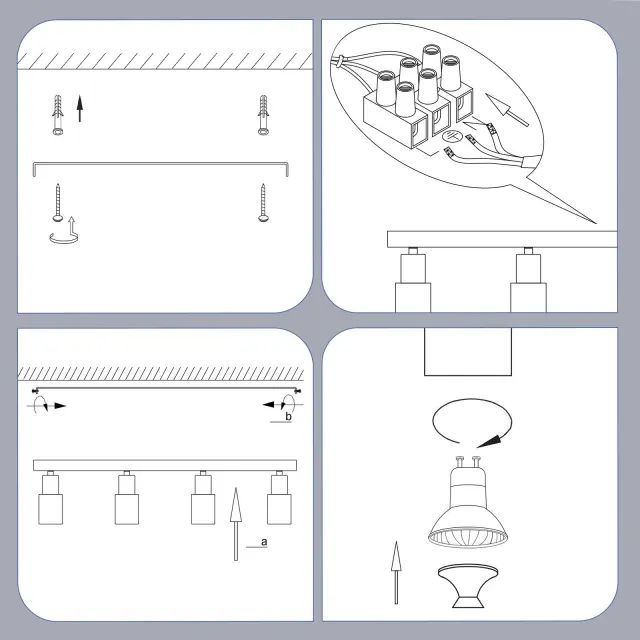 b

a