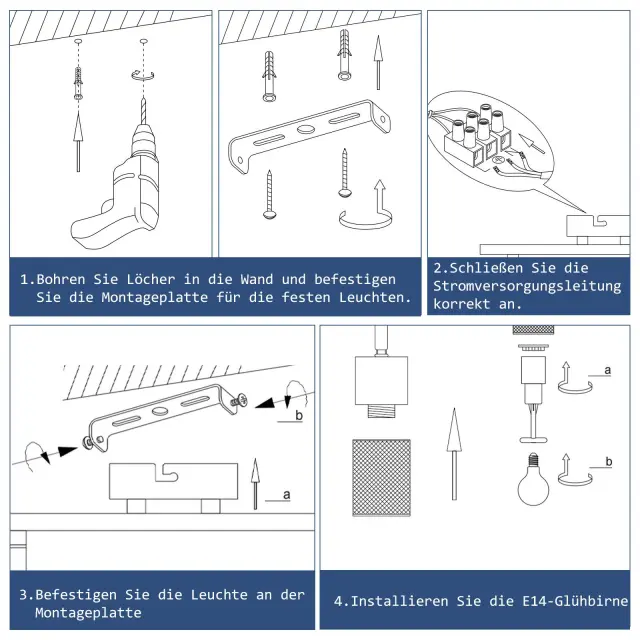 1.Bohren Sie Löcher in die Wand und befestigen Sie die Montageplatte für die festen Leuchten.

2.Schließen Sie die Stromversorgungsleitung korrekt an.

b

a

3.Befestigen Sie die Leuchte an der Montageplatte

a

b

4.Installieren Sie die E14-Glühbirne