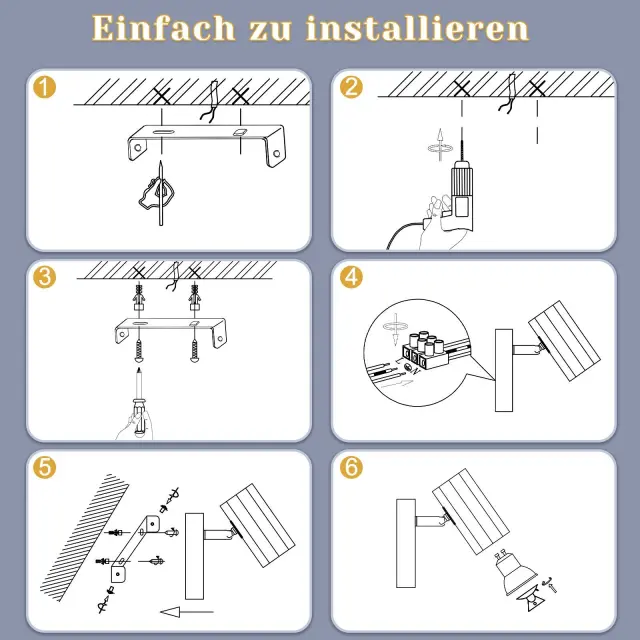 Einfach zu installieren

1

2

3

4

L N

5

6