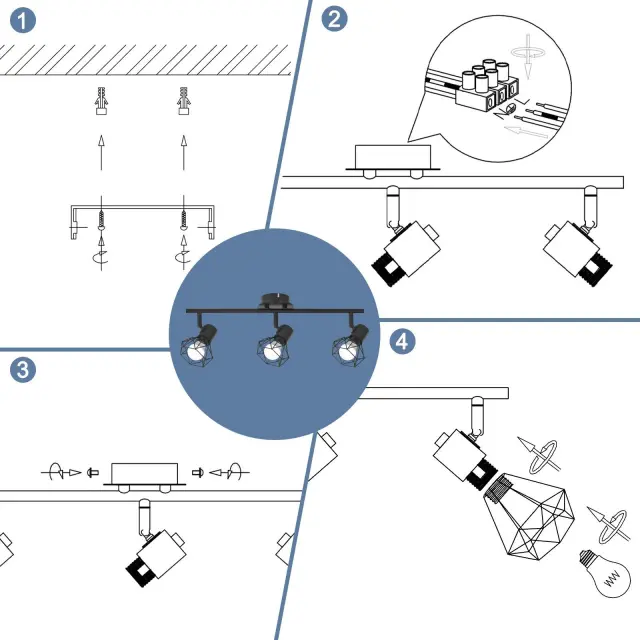 1

2

3

4