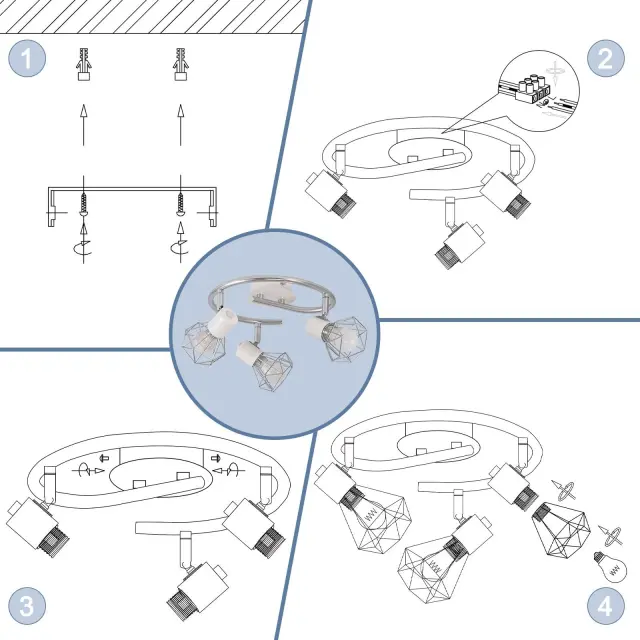 1

2

3

4