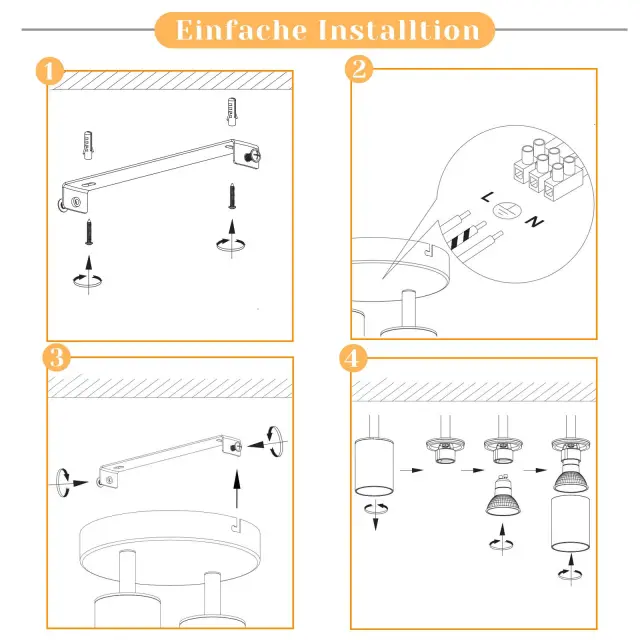 Einfache Installtion

1

2

L

N

3

4