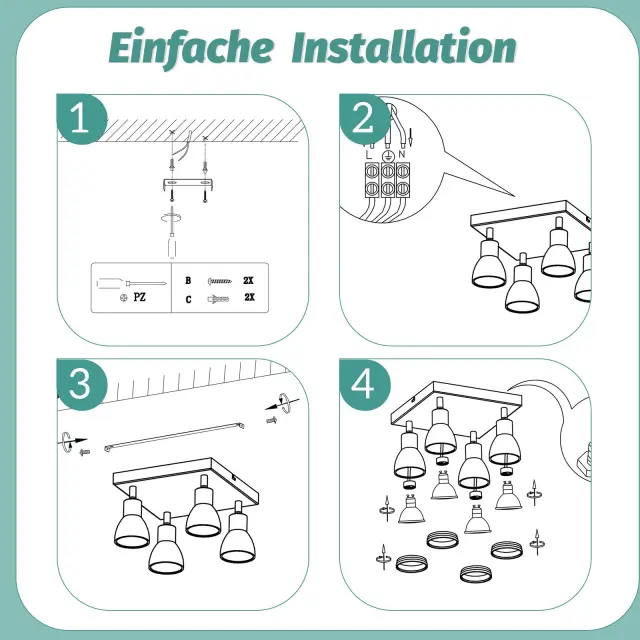 Einfache Installation

1

PZ

B 2X

C 2X

2

L N

3

4