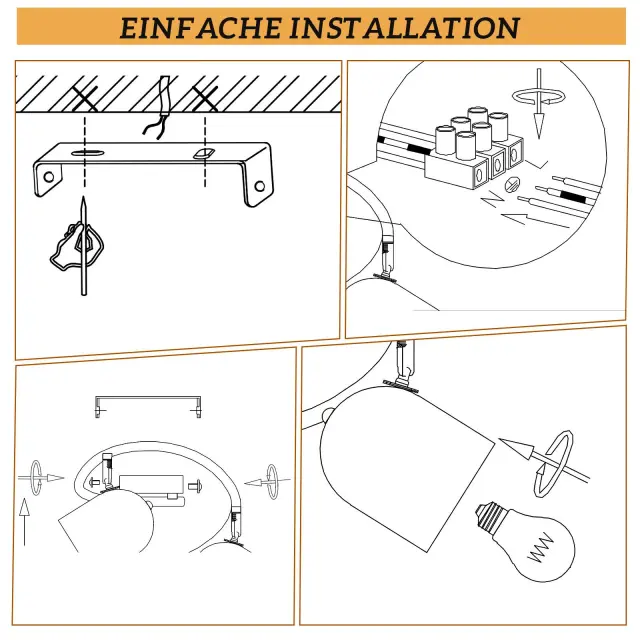 EINFACHE INSTALLATION