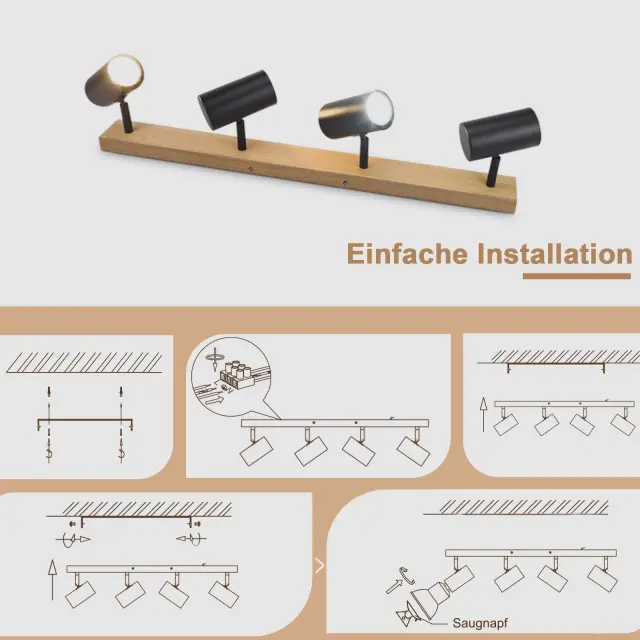 Einfache Installation

Saugnapf