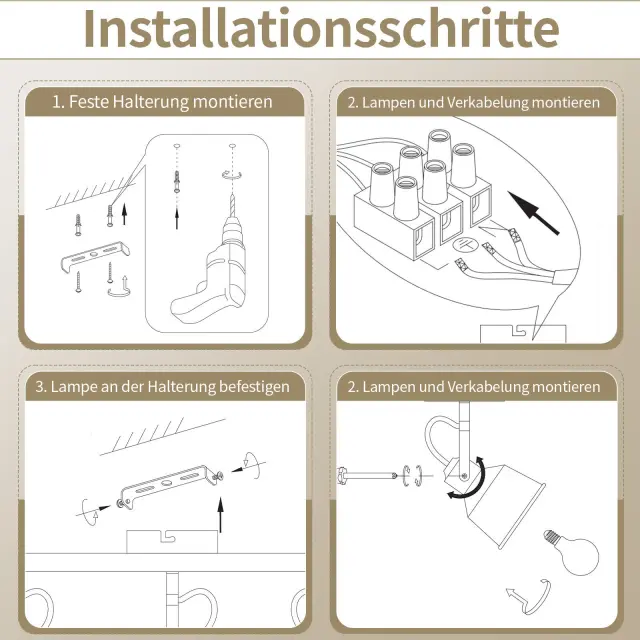 Installationsschritte

1. Feste Halterung montieren

2. Lampen und Verkabelung montieren

3. Lampe an der Halterung befestigen

2. Lampen und Verkabelung montieren