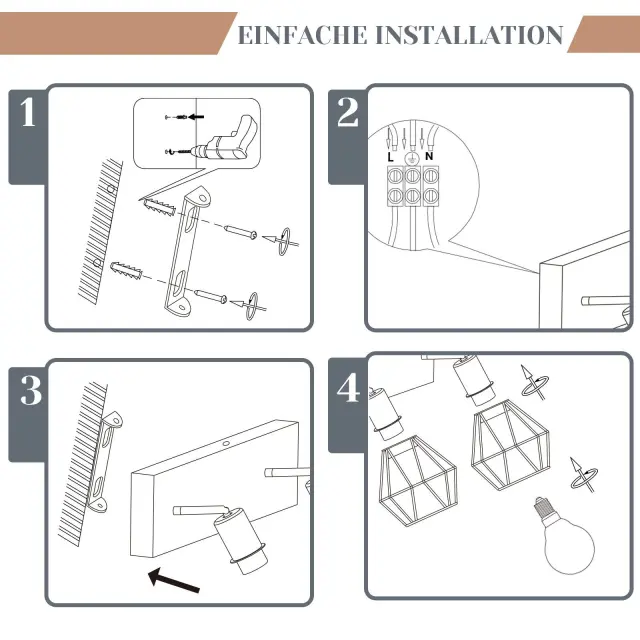 EINFACHE INSTALLATION

1

2

L N

3

4