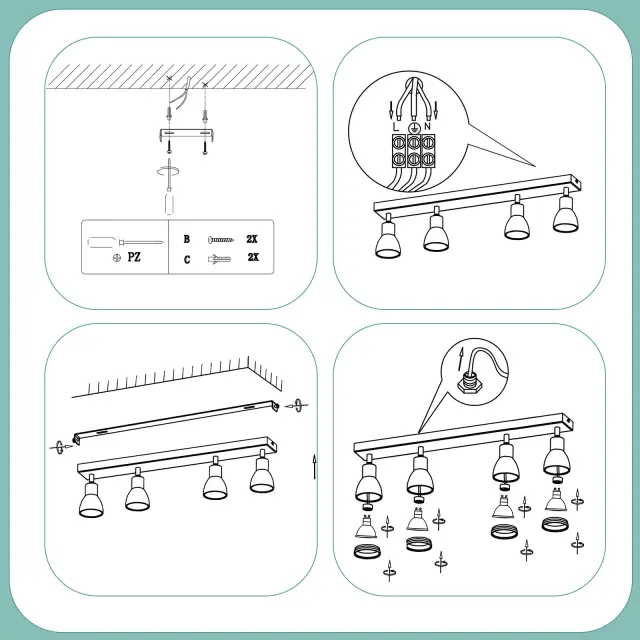 PZ

B 2X

C 2X

L N