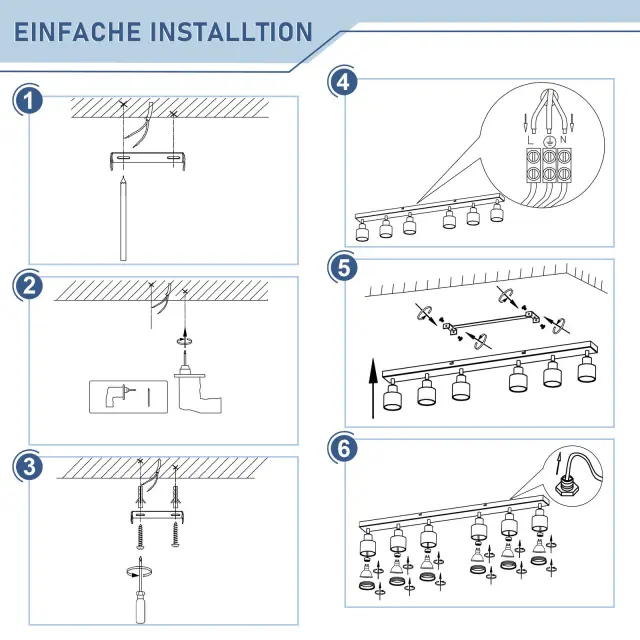 EINFACHE INSTALLTION

1

2

3

4

L N

5

6