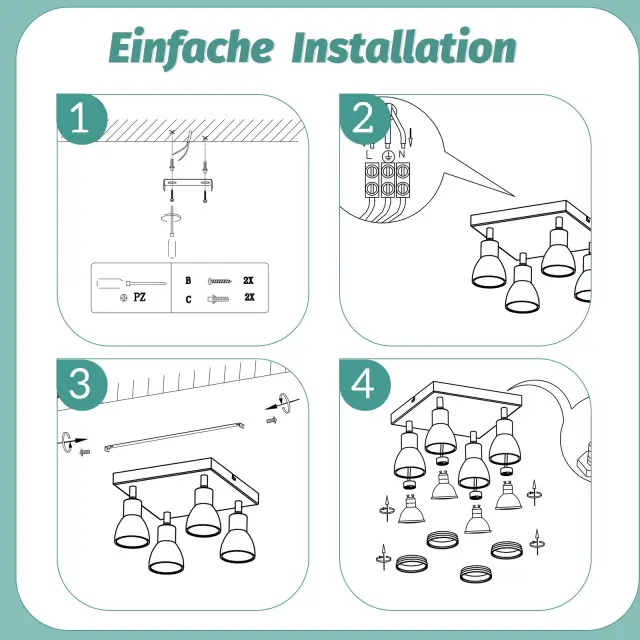 Einfache Installation

1

PZ

B 2X

C 2X

2

L N

3

4