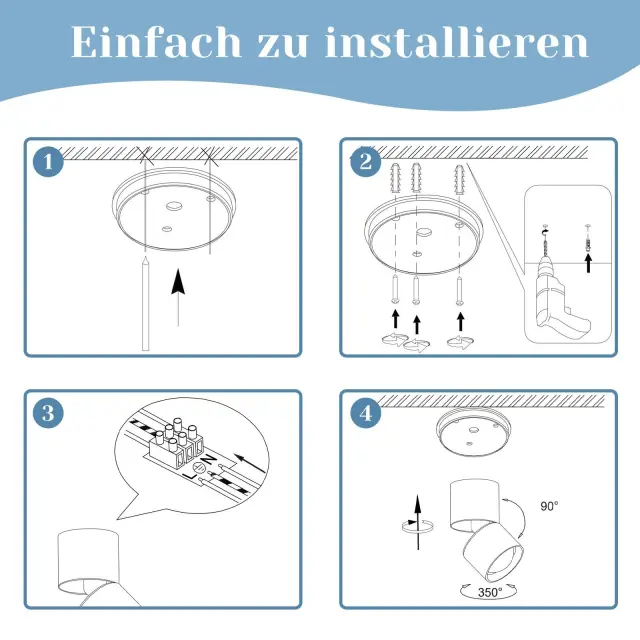 Einfach zu installieren

1

2

3

N
L

4

90°

350°