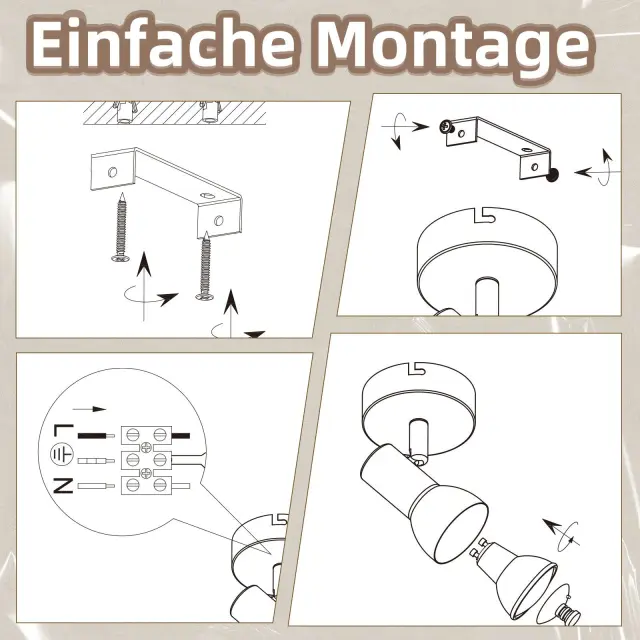 Einfache Montage

L
N