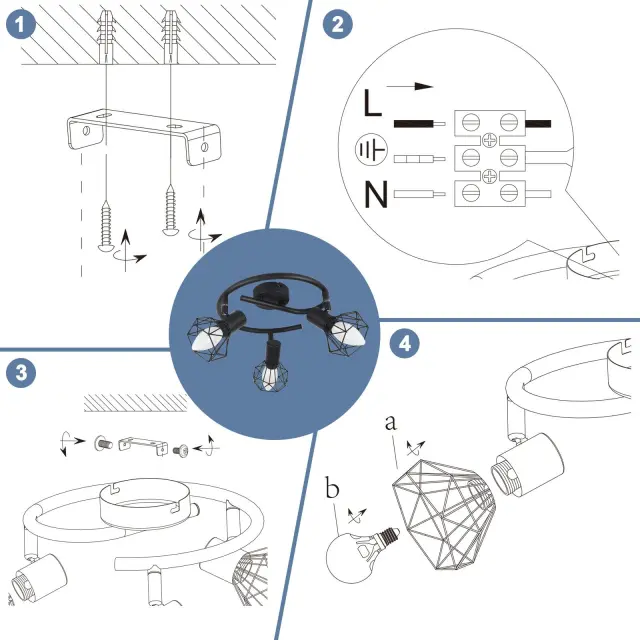 1

2

L

N

3

4

a

b