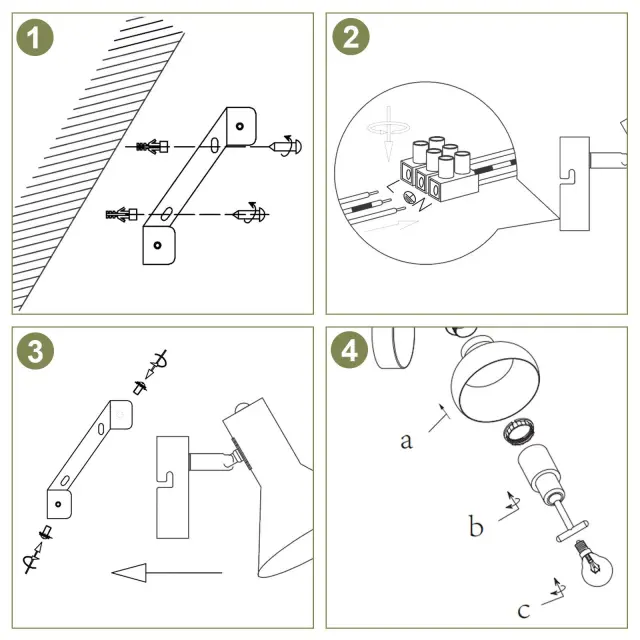 1

2

L
N

3

4

a

b

c