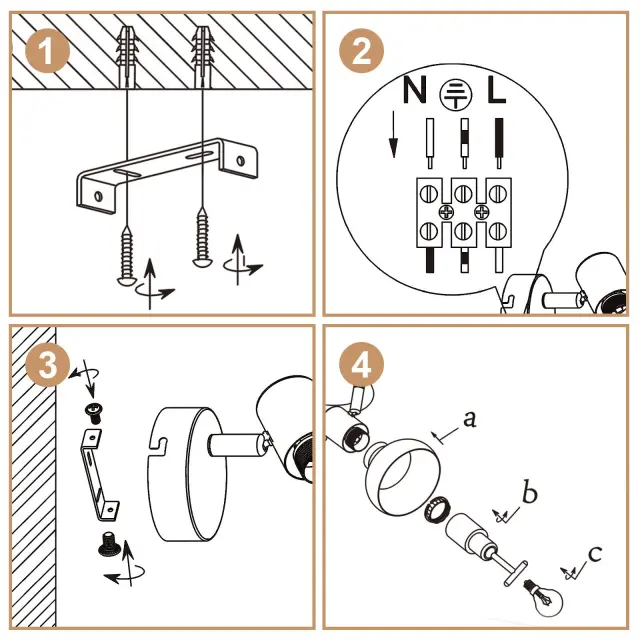 1

2

N L

3

4

a

b

c