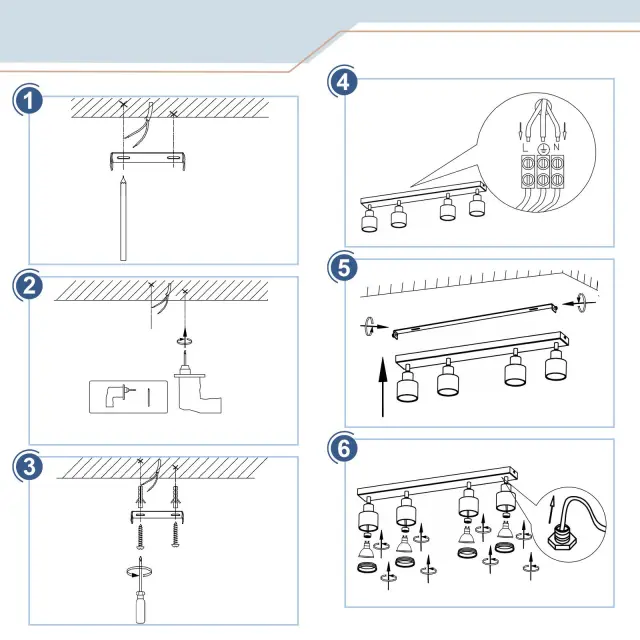 1

2

3

4

L N

5

6