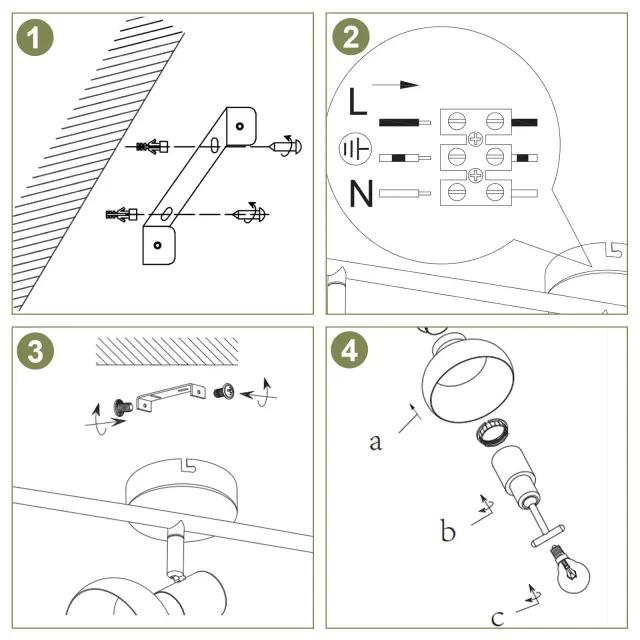 1

2

L

N

3

4

a

b

c