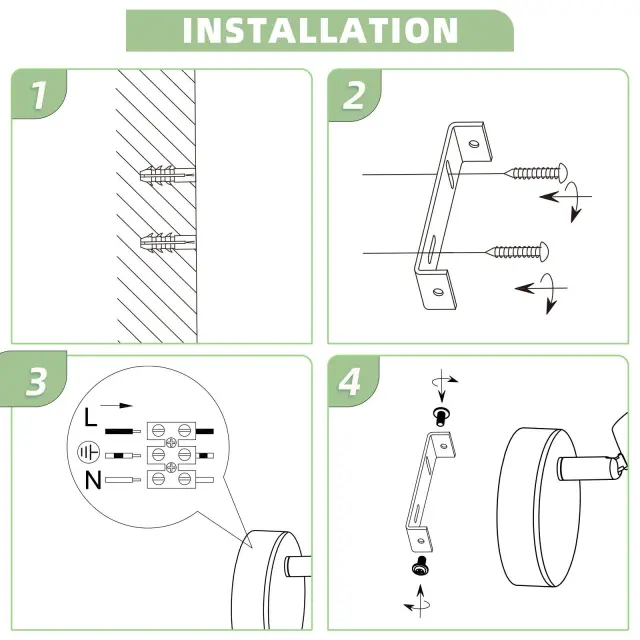 INSTALLATION

1

2

3

L

N

4