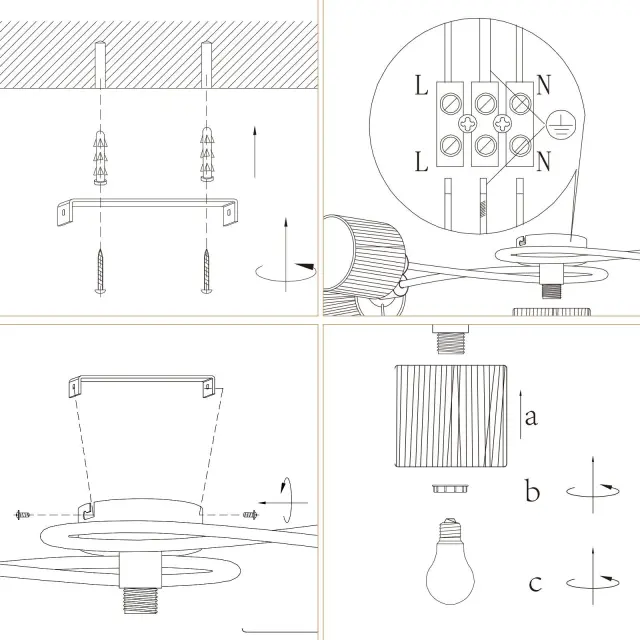 L
N
L
N
a
b
c