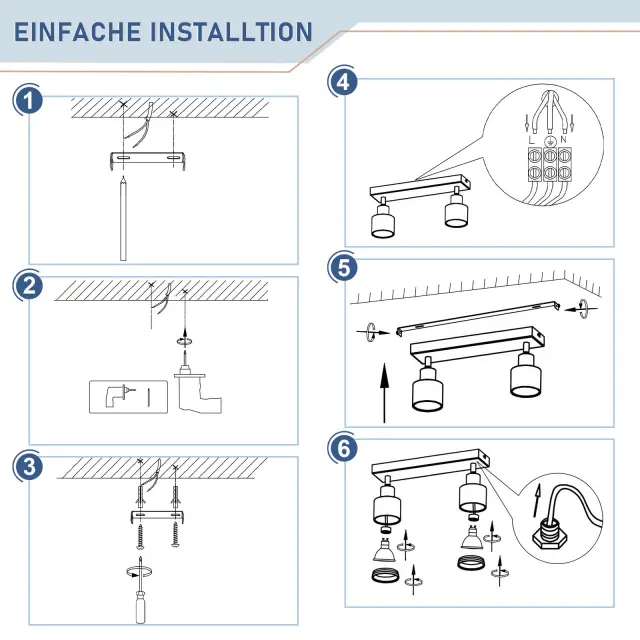 EINFACHE INSTALLTION

1

2

3

4

L N

5

6