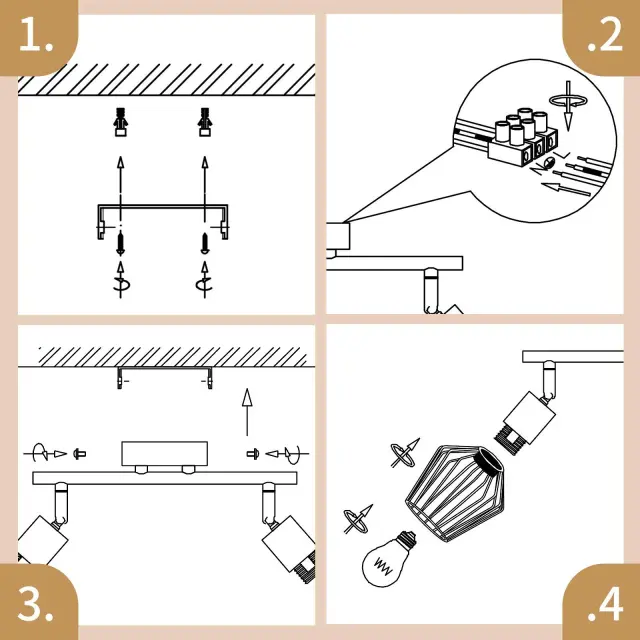 1.

.2

3.

.4