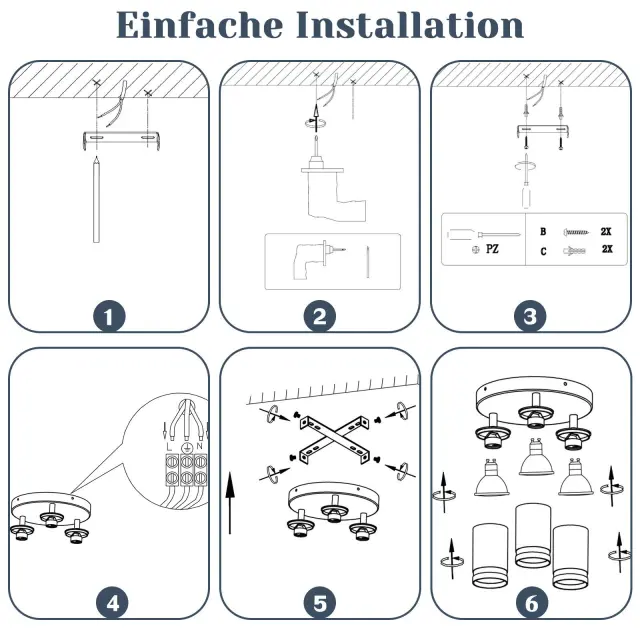 Einfache Installation

1

2

PZ

B 2X

C 2X

3

L N

4

5

6