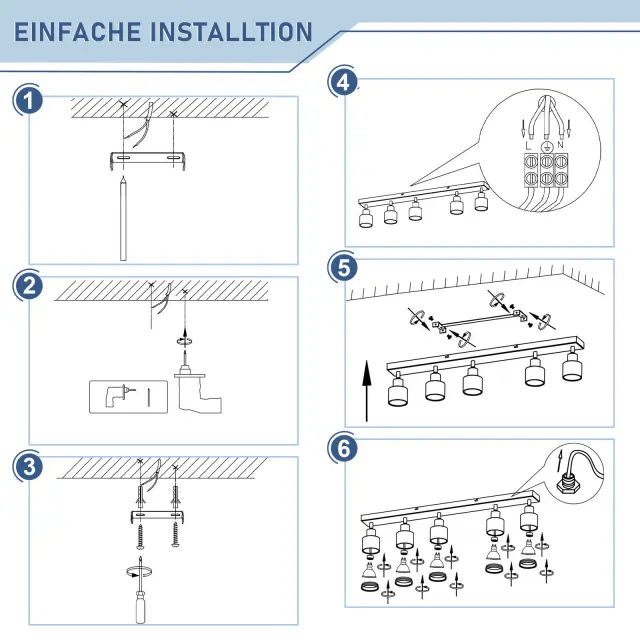 EINFACHE INSTALLTION

1

2

3

4

L N

5

6