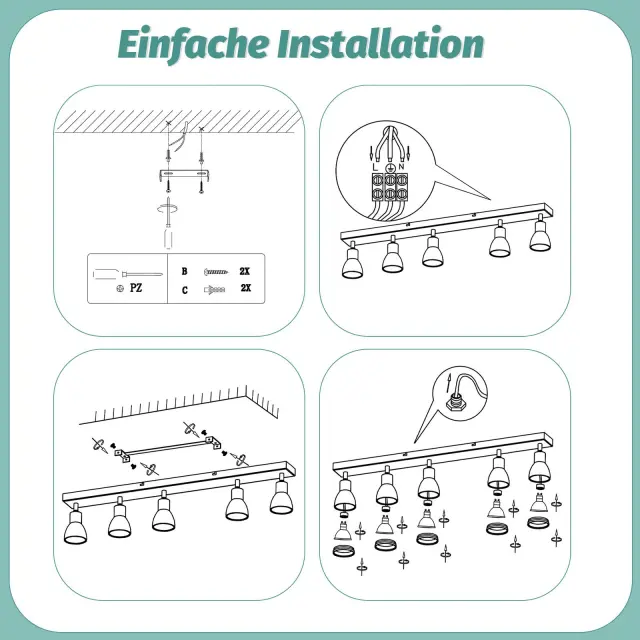 Einfache Installation

PZ

B

2X

C

2X

L

N