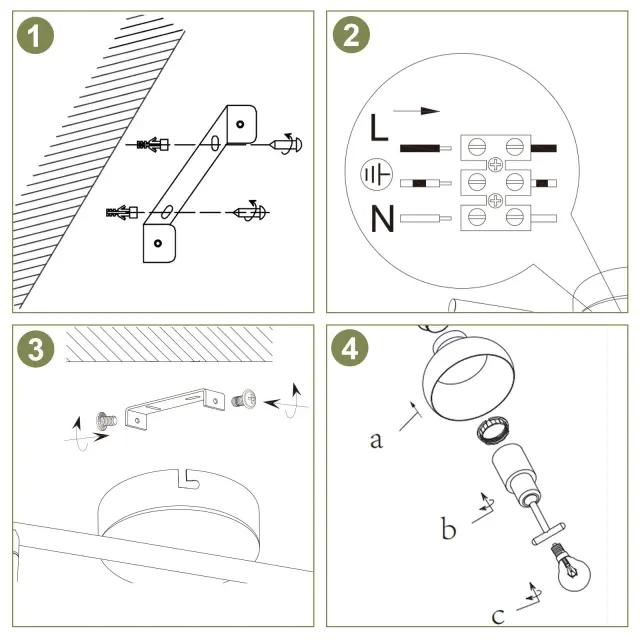 1

2

L

N

3

4

a

b

c