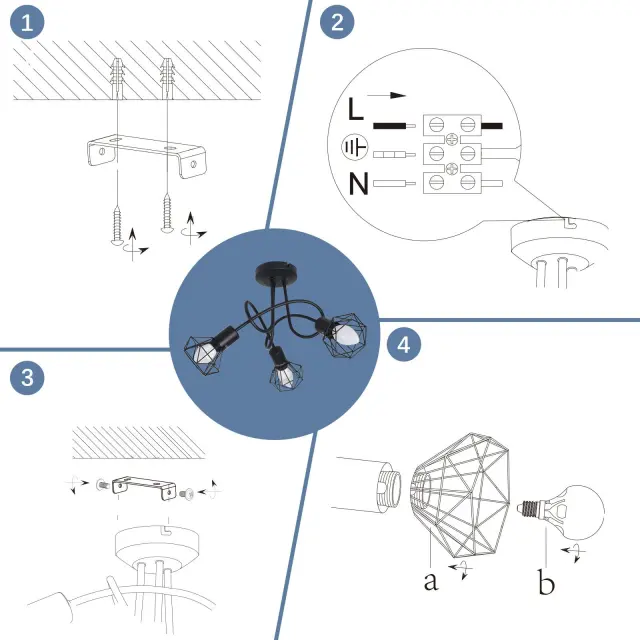 1

2

L

N

3

4

a

b