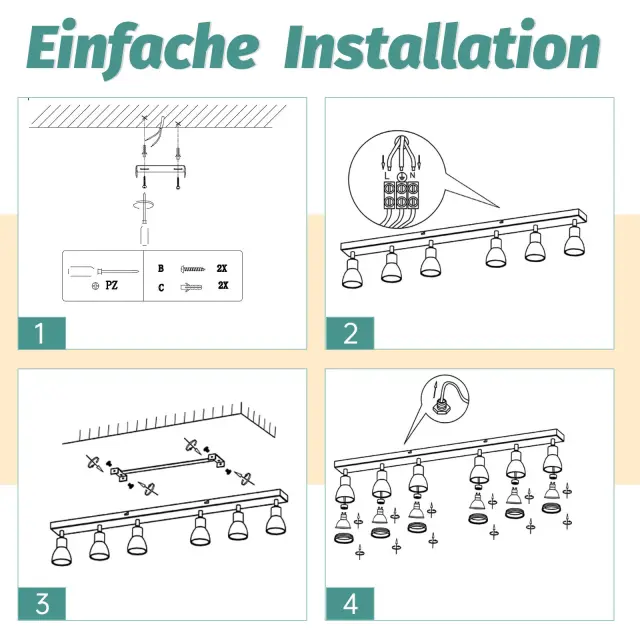 Einfache Installation

PZ
B 2X
C 2X

1

L N

2

3

4