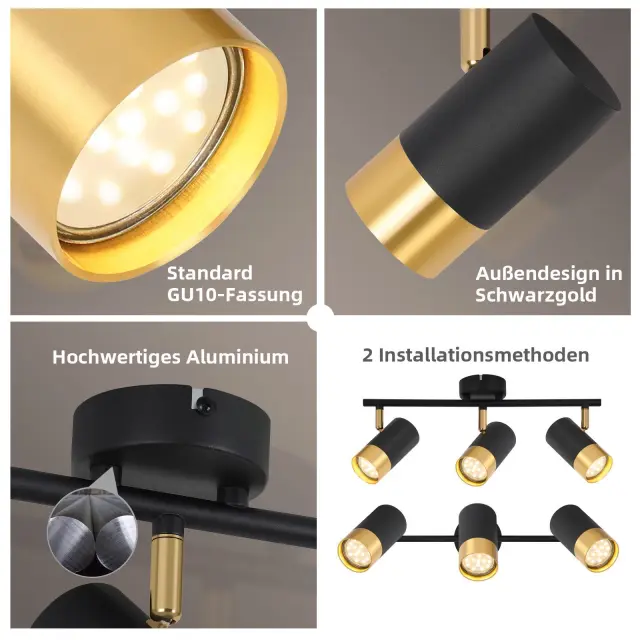 Standard
GU10-Fassung

Außendesign in
Schwarzgold

Hochwertiges Aluminium

2 Installationsmethoden