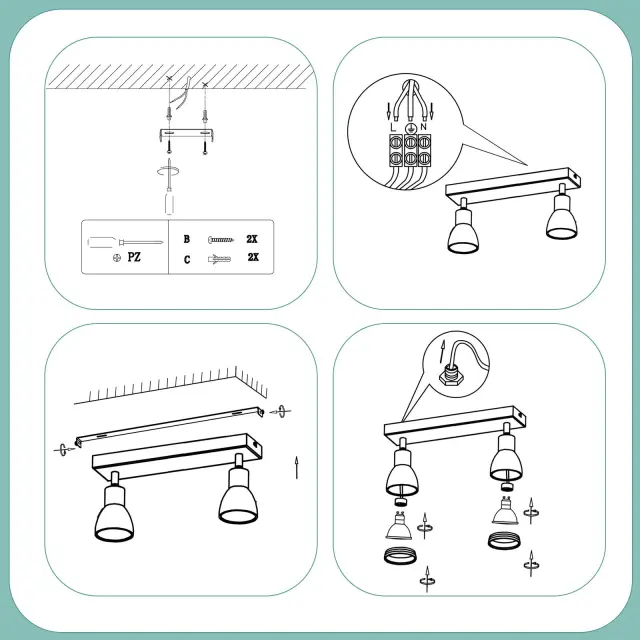 PZ
B 2X
C 2X
L N