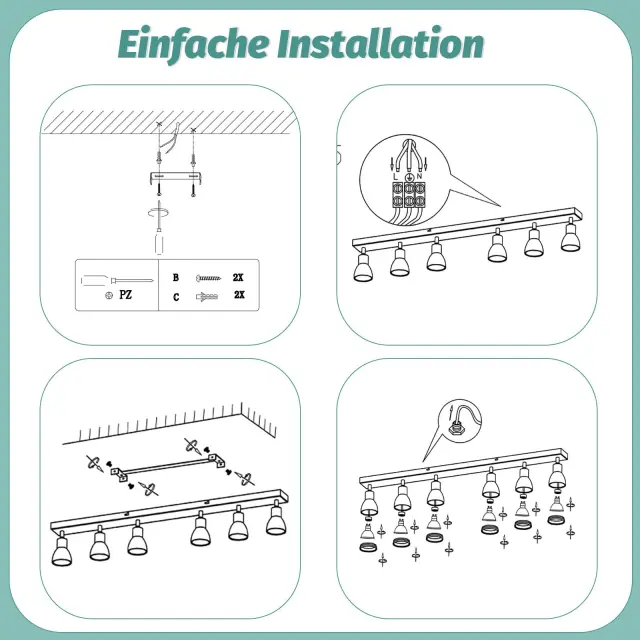 Einfache Installation

PZ

B 2X
C 2X

L N