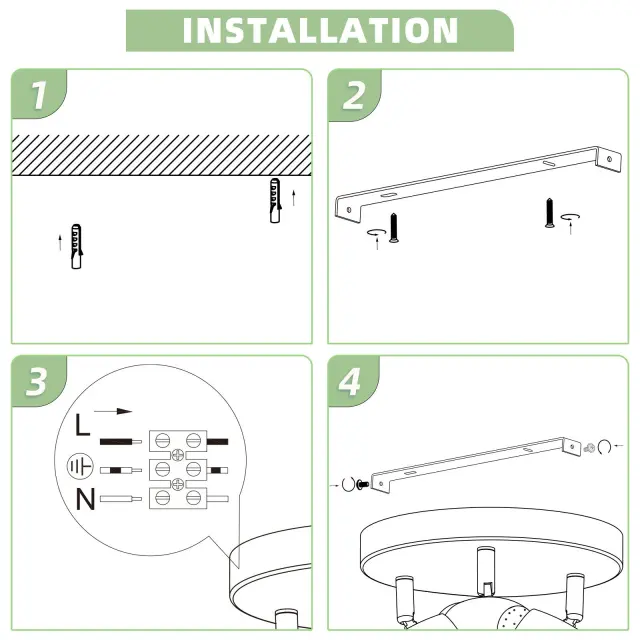 INSTALLATION

1

2

3

L

N

4