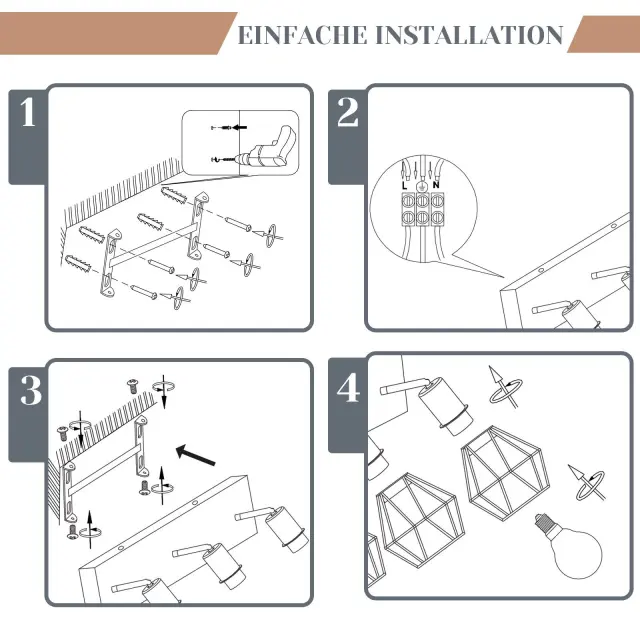 EINFACHE INSTALLATION

1

2

L N

3

4