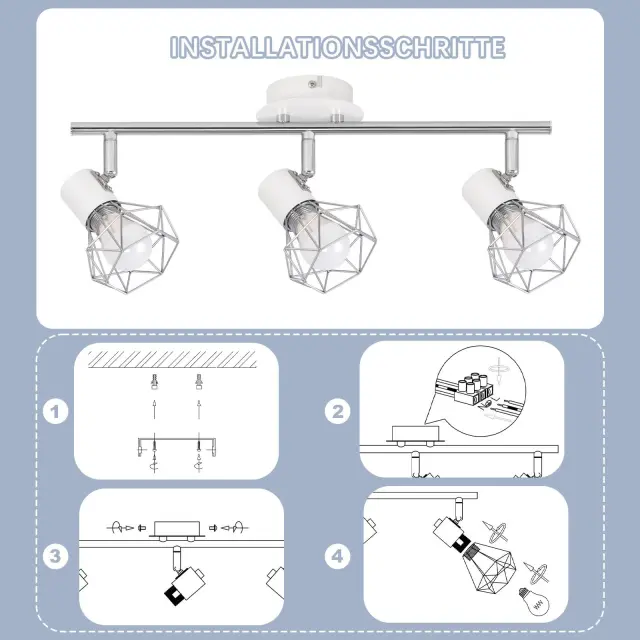 INSTALLATIONSSCHRITTE

1

2

3

4