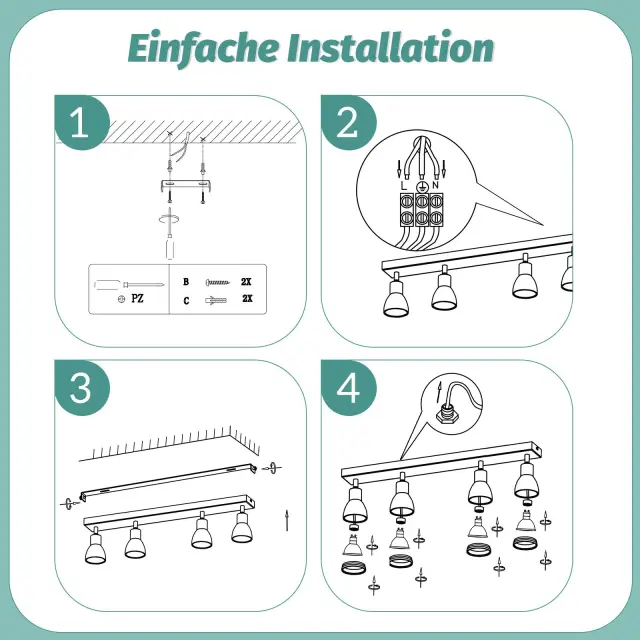 Einfache Installation

1

PZ

B 2X

C 2X

2

L N

3

4