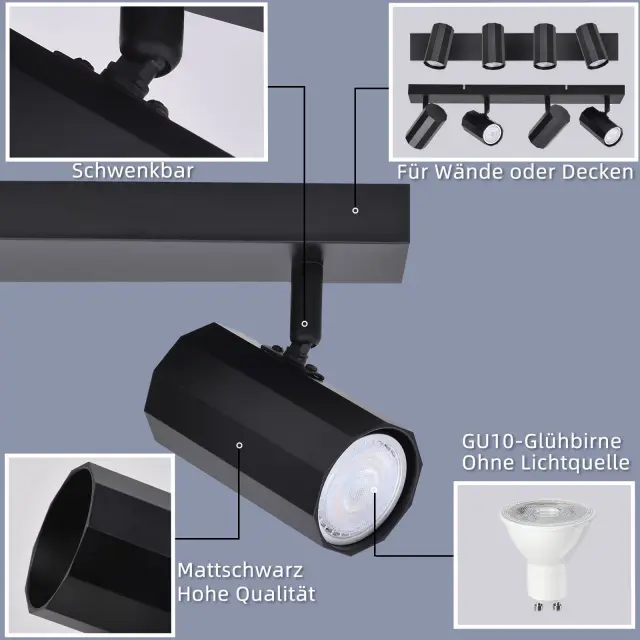 Schwenkbar

Für Wände oder Decken

GU10-Glühbirne
Ohne Lichtquelle

Mattschwarz
Hohe Qualität