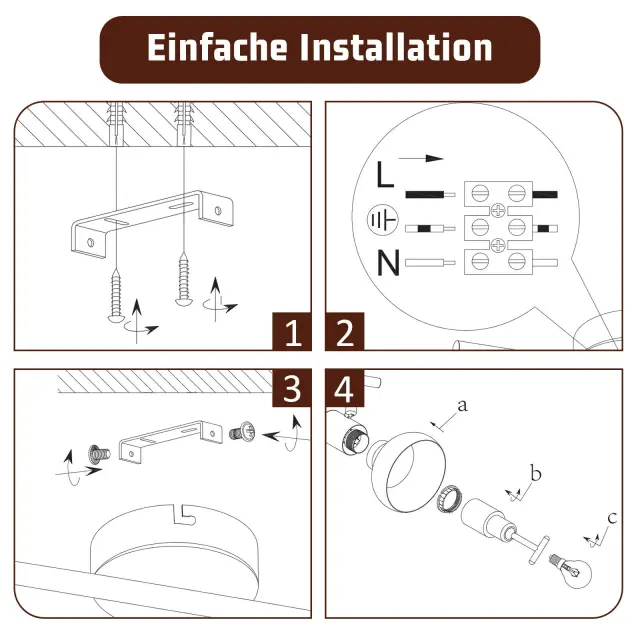 Einfache Installation

1

L

N

2

3

4

a

b

c