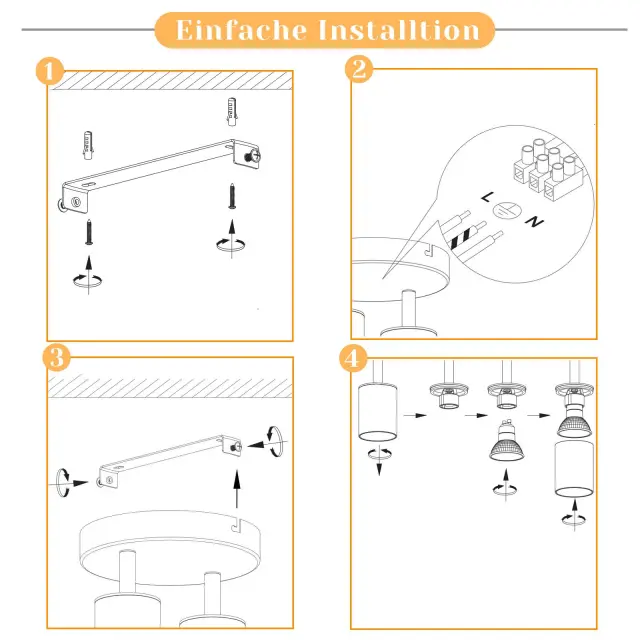 Einfache Installtion

1

2

L

N

3

4