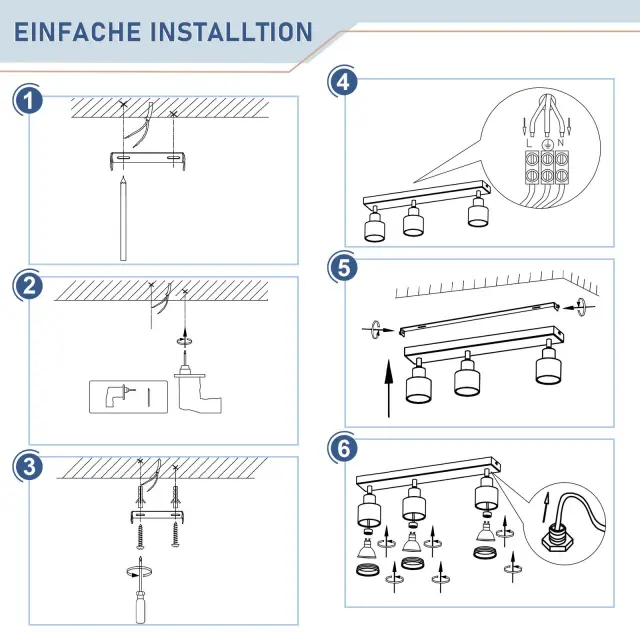 EINFACHE INSTALLTION

1

2

3

4

L N

5

6