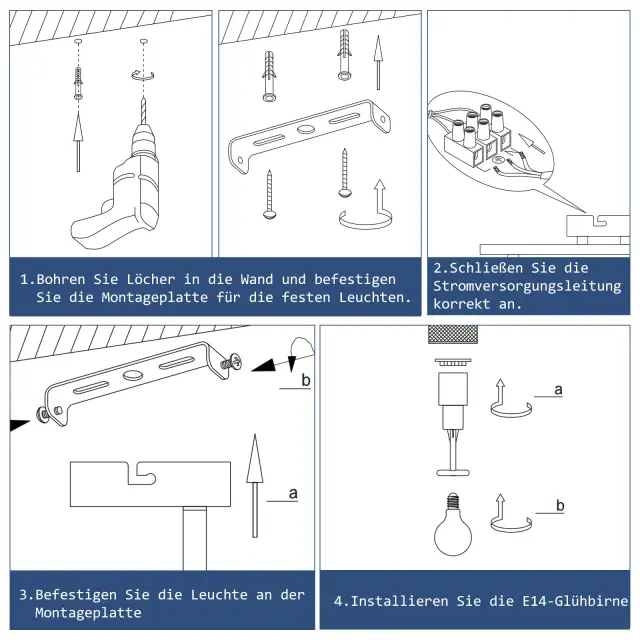 1.Bohren Sie Löcher in die Wand und befestigen Sie die Montageplatte für die festen Leuchten.

2.Schließen Sie die Stromversorgungsleitung korrekt an.

b

a

3.Befestigen Sie die Leuchte an der Montageplatte

a

b

4.Installieren Sie die E14-Glühbirne