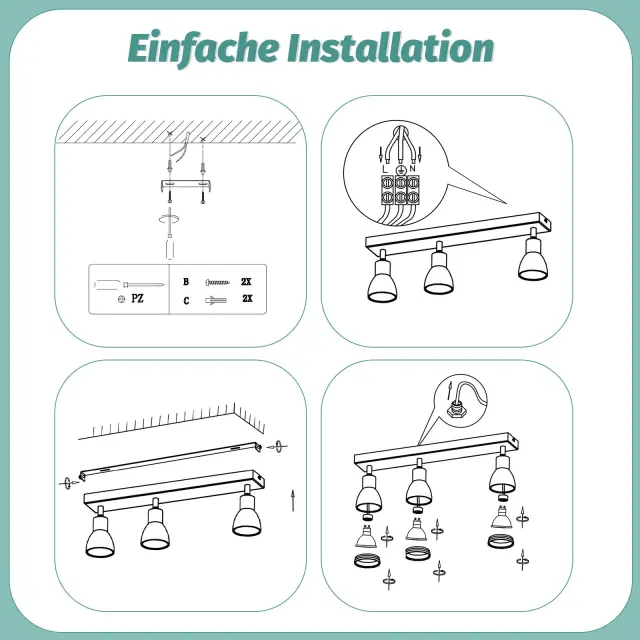 Einfache Installation

PZ

B 2X

C 2X

L N