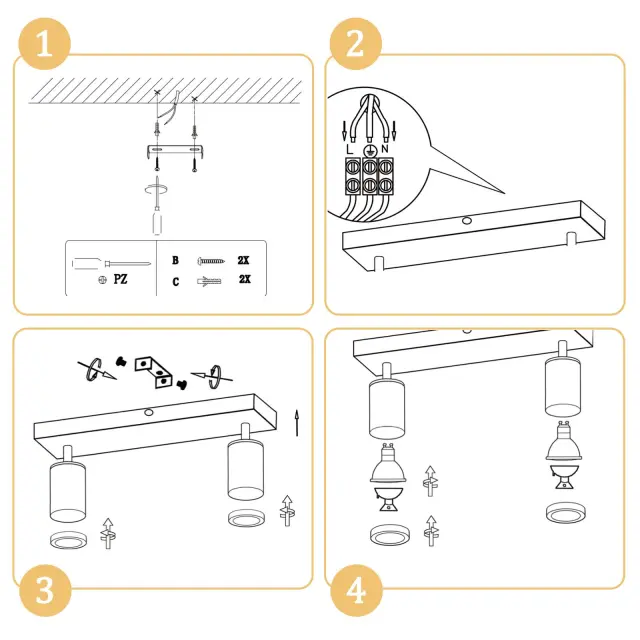 1

PZ

B 2X

C 2X

2

L N

3

4