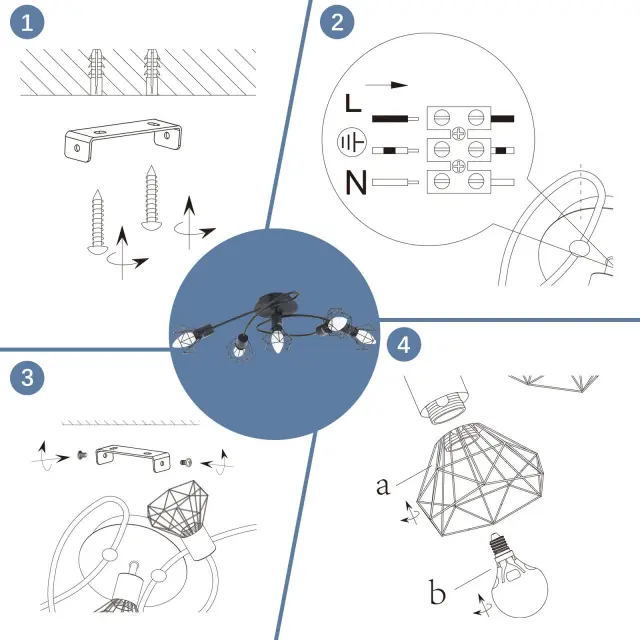 1

2

L

N

3

4

a

b