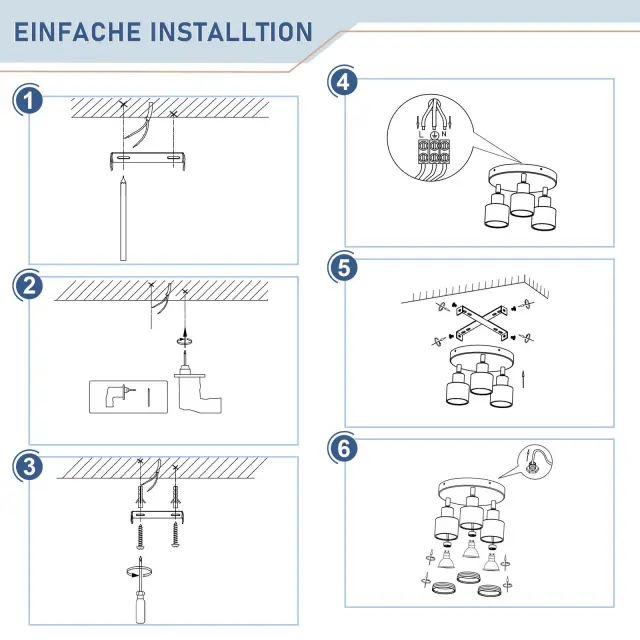 EINFACHE INSTALLTION

1

2

3

4

L N

5

6